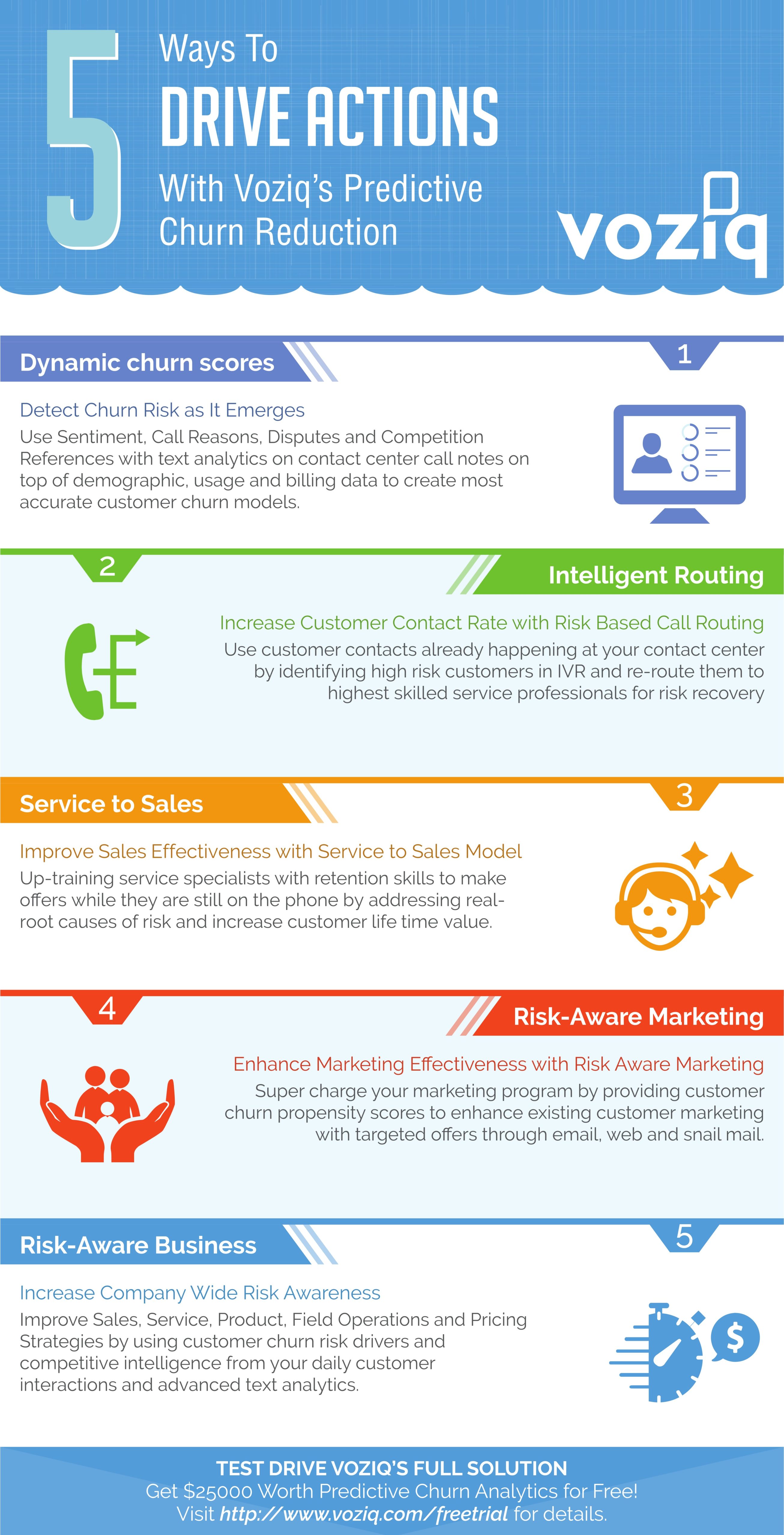 5 Ways To DRIVE ACTIONS With Voziq's Predictive Churn Reduction

voziq

Dynamic churn scores

1

Detect Churn Risk as It Emerges
Use Sentiment, Call Reasons, Disputes and Competition References with text analytics on contact center call notes on top of demographic, usage and billing data to create most accurate customer churn models.

2

Intelligent Routing

Increase Customer Contact Rate with Risk Based Call Routing
Use customer contacts already happening at your contact center by identifying high risk customers in IVR and re-route them to highest skilled service professionals for risk recovery

Service to Sales

3

Improve Sales Effectiveness with Service to Sales Model
Up-training service specialists with retention skills to make offers while they are still on the phone by addressing real-root causes of risk and increase customer life time value.

4

Risk-Aware Marketing

Enhance Marketing Effectiveness with Risk Aware Marketing
Super charge your marketing program by providing customer churn propensity scores to enhance existing customer marketing with targeted offers through email, web and snail mail.

Risk-Aware Business

5

Increase Company Wide Risk Awareness
Improve Sales, Service, Product, Field Operations and Pricing Strategies by using customer churn risk drivers and competitive intelligence from your daily customer interactions and advanced text analytics.

$

TEST DRIVE VOZIQ'S FULL SOLUTION
Get $25000 Worth Predictive Churn Analytics for Free!
Visit http://www.voziq.com/freetrial for details.